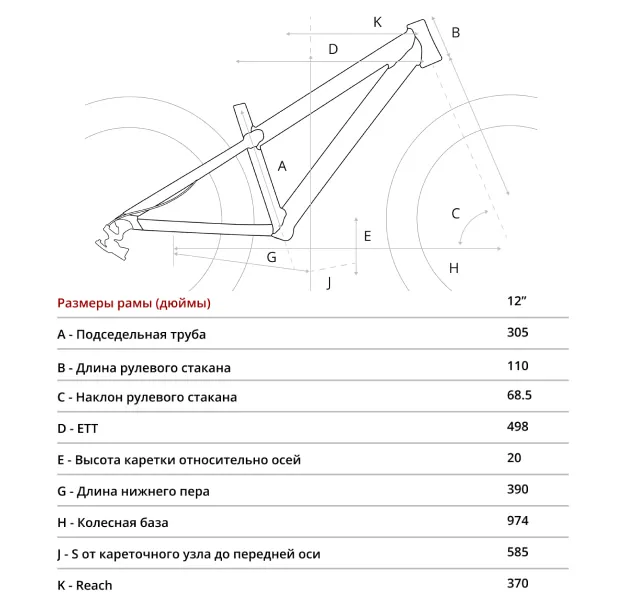 K
B
D
A
C
E
G
H
J

| Размеры рамы (дюймы) | 12" |
|---|---|
| A - Подседельная труба | 305 |
| B - Длина рулевого стакана | 110 |
| C - Наклон рулевого стакана | 68.5 |
| D - ETT | 498 |
| E - Высота каретки относительно осей | 20 |
| G - Длина нижнего пера | 390 |
| H - Колесная база | 974 |
| J - S от кареточного узла до передней оси | 585 |
| K - Reach | 370 |